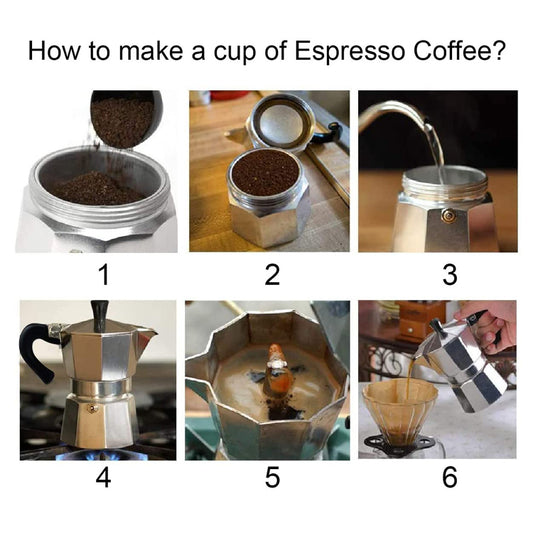 How to make a cup of Espresso Coffee?

1

2

3

4

5

6